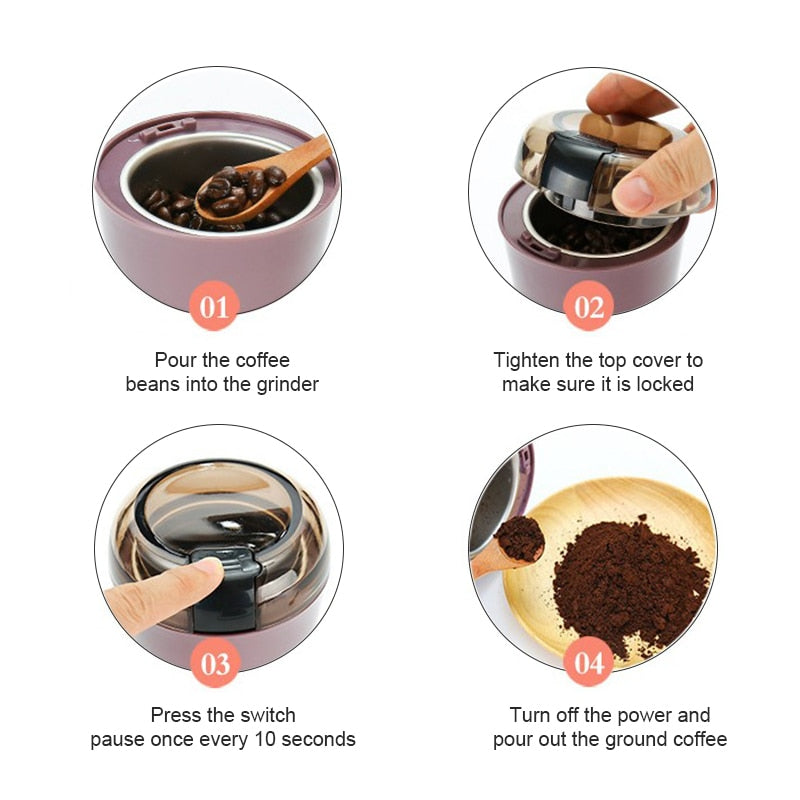 01

Pour the coffee beans into the grinder

02

Tighten the top cover to make sure it is locked

03

Press the switch pause once every 10 seconds

04

Turn off the power and pour out the ground coffee