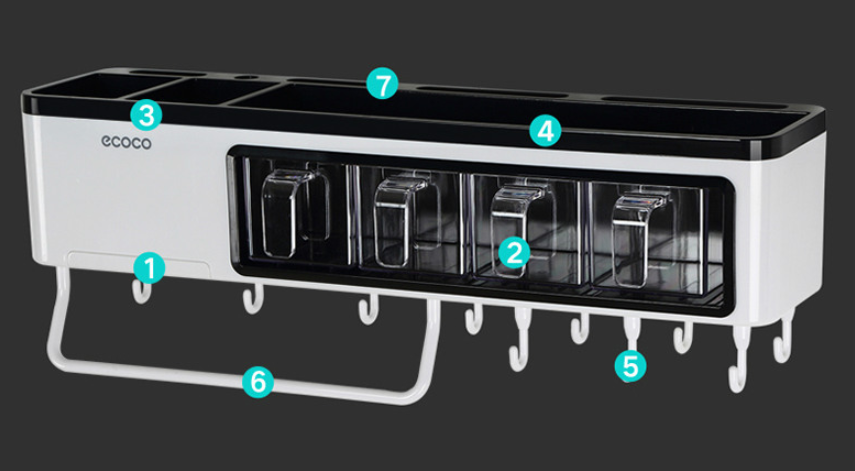 7
3
4
ecoco
2
1
5
6