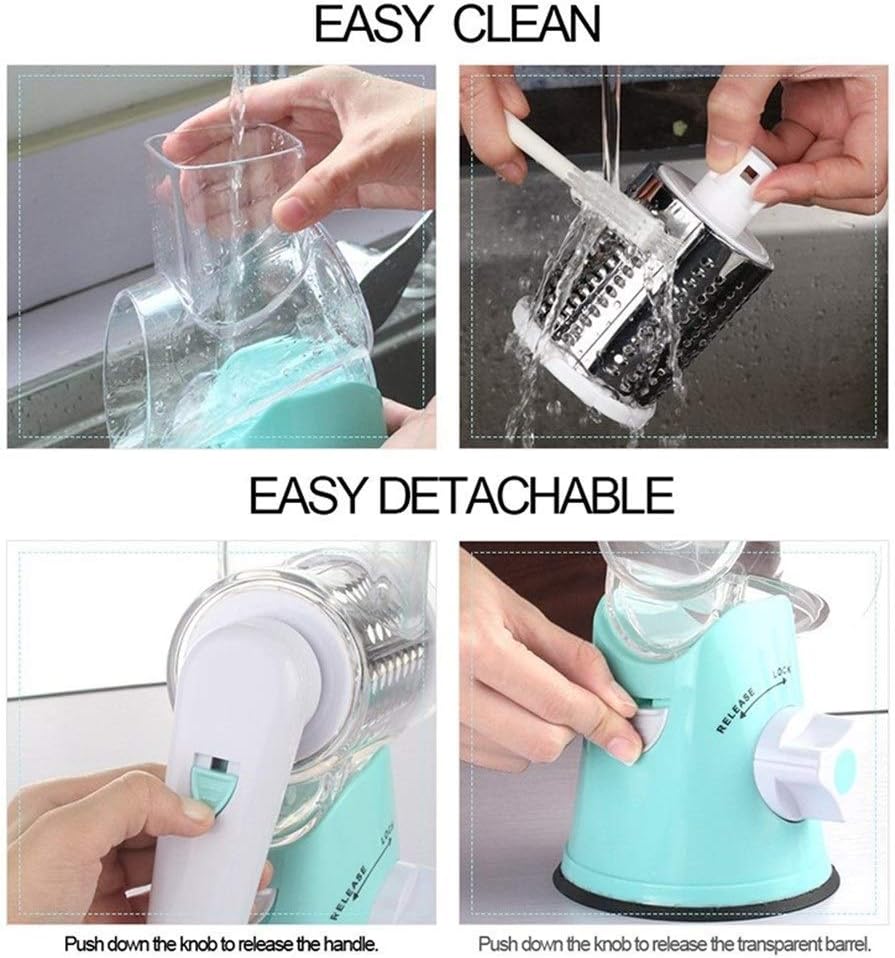 EASY CLEAN

EASY DETACHABLE

RELEASE LOCK

RELEASE LOCK

Push down the knob to release the handle.

Push down the knob to release the transparent barrel.